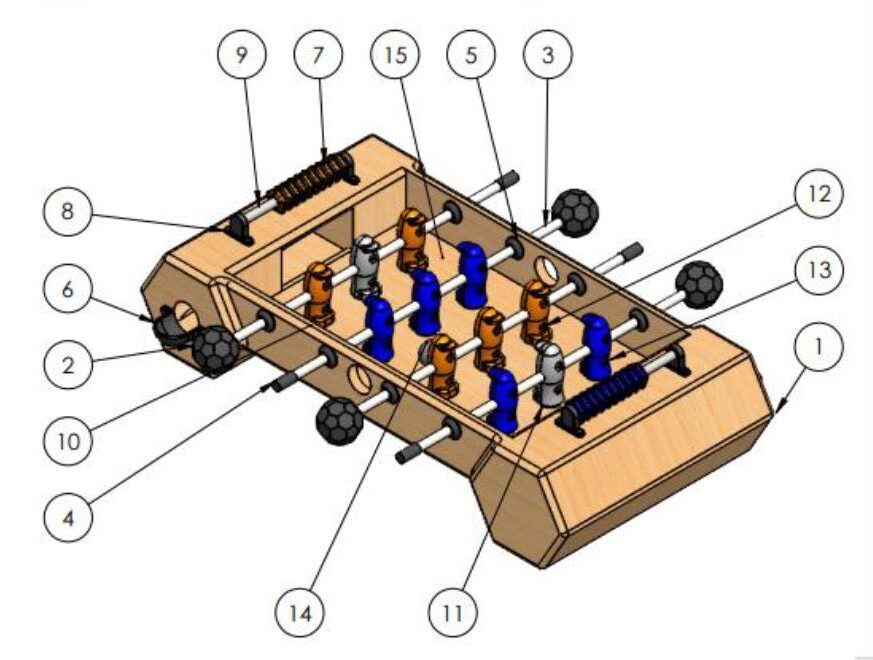 9
7
15
5
3
8
12
6
13
2
1
10
4
14
11